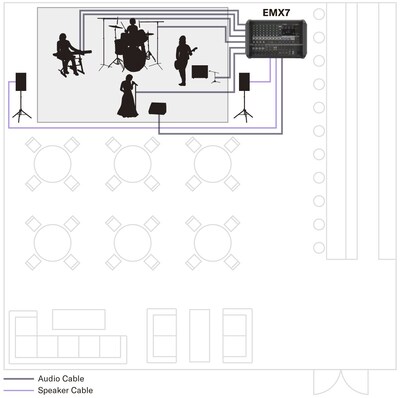 EMX7

Audio Cable
Speaker Cable