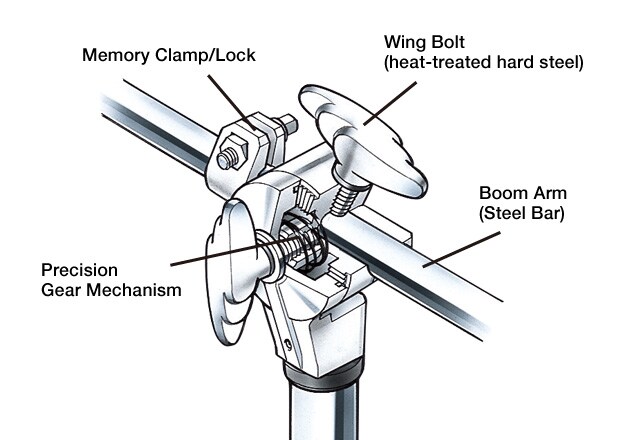 Memory Clamp/Lock

Wing Bolt
(heat-treated hard steel)

Boom Arm
(Steel Bar)

Precision
Gear Mechanism