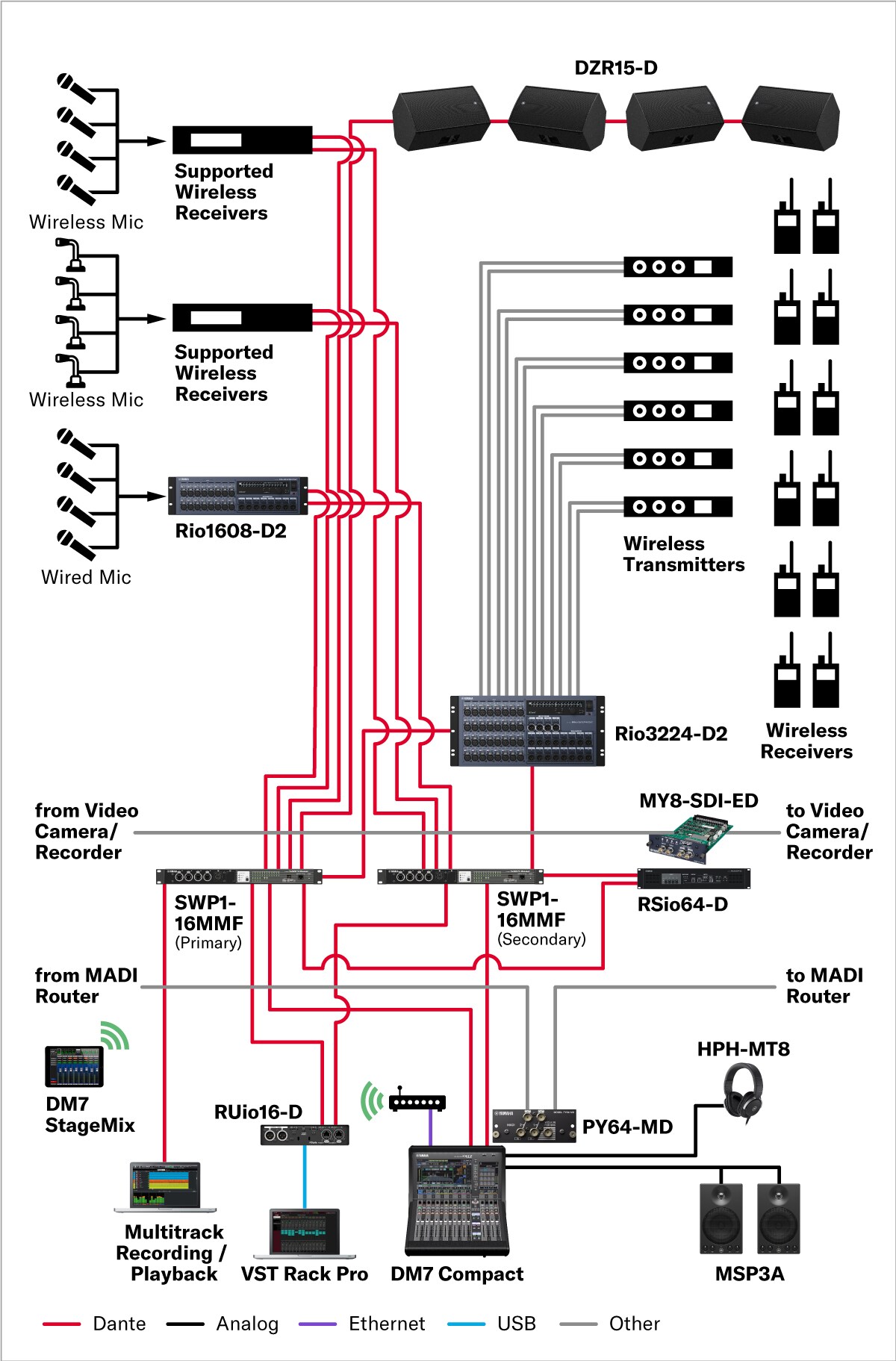 DZR15-D

Wireless Mic

Supported Wireless Receivers

Wireless Mic

Supported Wireless Receivers

Wired Mic

Rio1608-D2

Wireless Transmitters

Rio3224-D2

Wireless Receivers

from Video Camera/ Recorder

MY8-SDI-ED

to Video Camera/ Recorder

SWP1-16MMF (Primary)

SWP1-16MMF (Secondary)

RSio64-D

from MADI Router

to MADI Router

DM7 StageMix

HPH-MT8

RUio16-D

PY64-MD

Multitrack Recording / Playback

VST Rack Pro

DM7 Compact

MSP3A

Dante Analog Ethernet USB Other